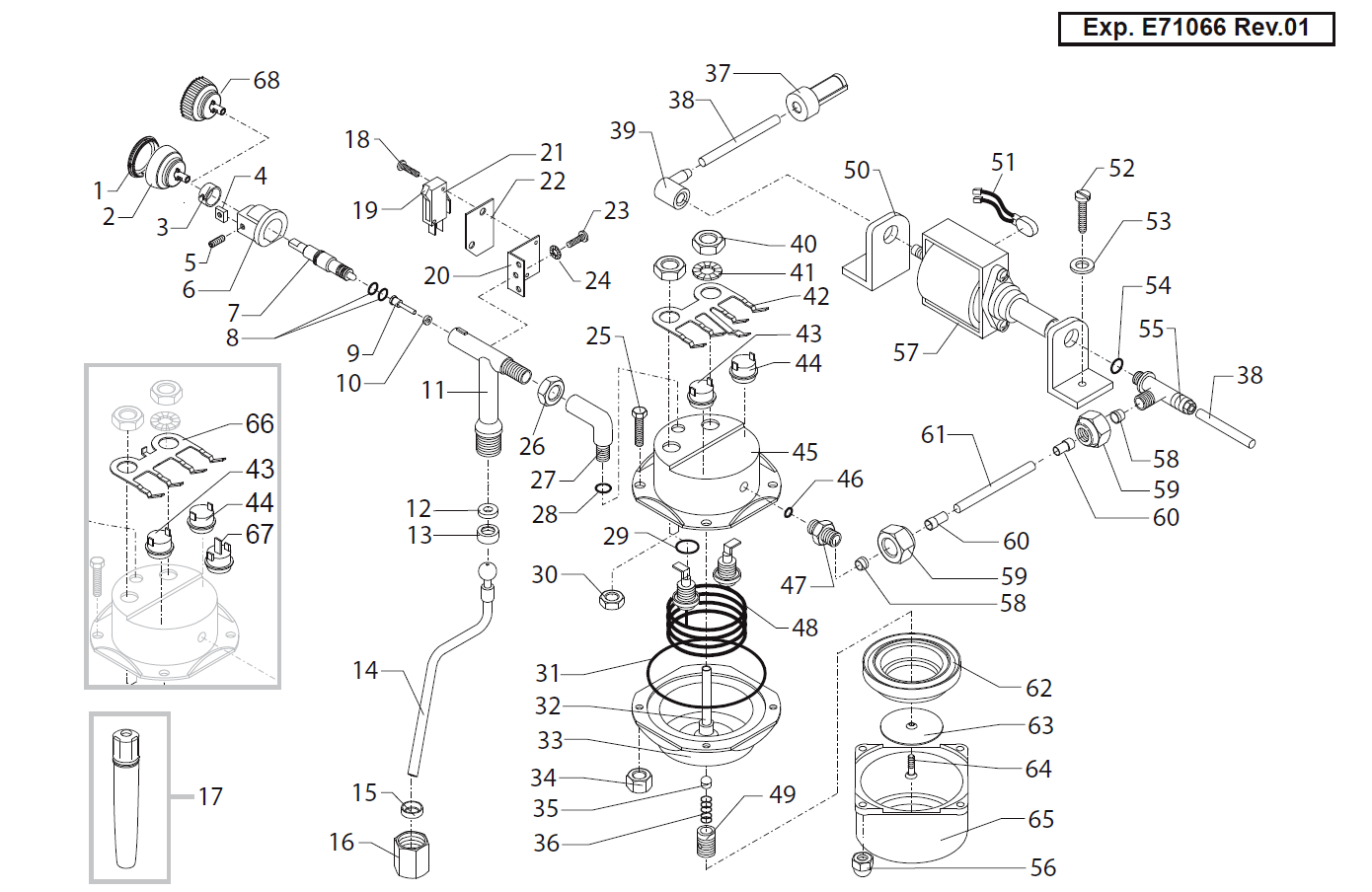 Exp. E71066 Rev.01

68
1
2
3
4
5
6
7
8
9
10
11
12
13
14
15
16
17
18
19
20
21
22
23
24
25
26
27
28
29
30
31
32
33
34
35
36
37
38
39
40
41
42
43
44
45
46
47
48
49
50
51
52
53
54
55
38
57
58
59
60
61
60
59
58
62
63
64
65
56
66
43
44
67